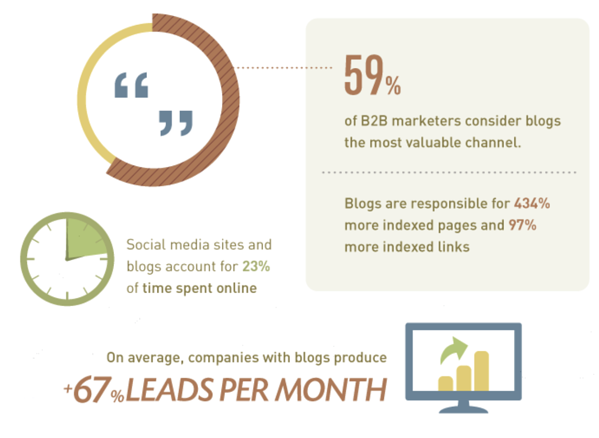 “ ”

59%

of B2B marketers consider blogs the most valuable channel.

Blogs are responsible for 434% more indexed pages and 97% more indexed links

Social media sites and blogs account for 23% of time spent online

On average, companies with blogs produce

+67% LEADS PER MONTH